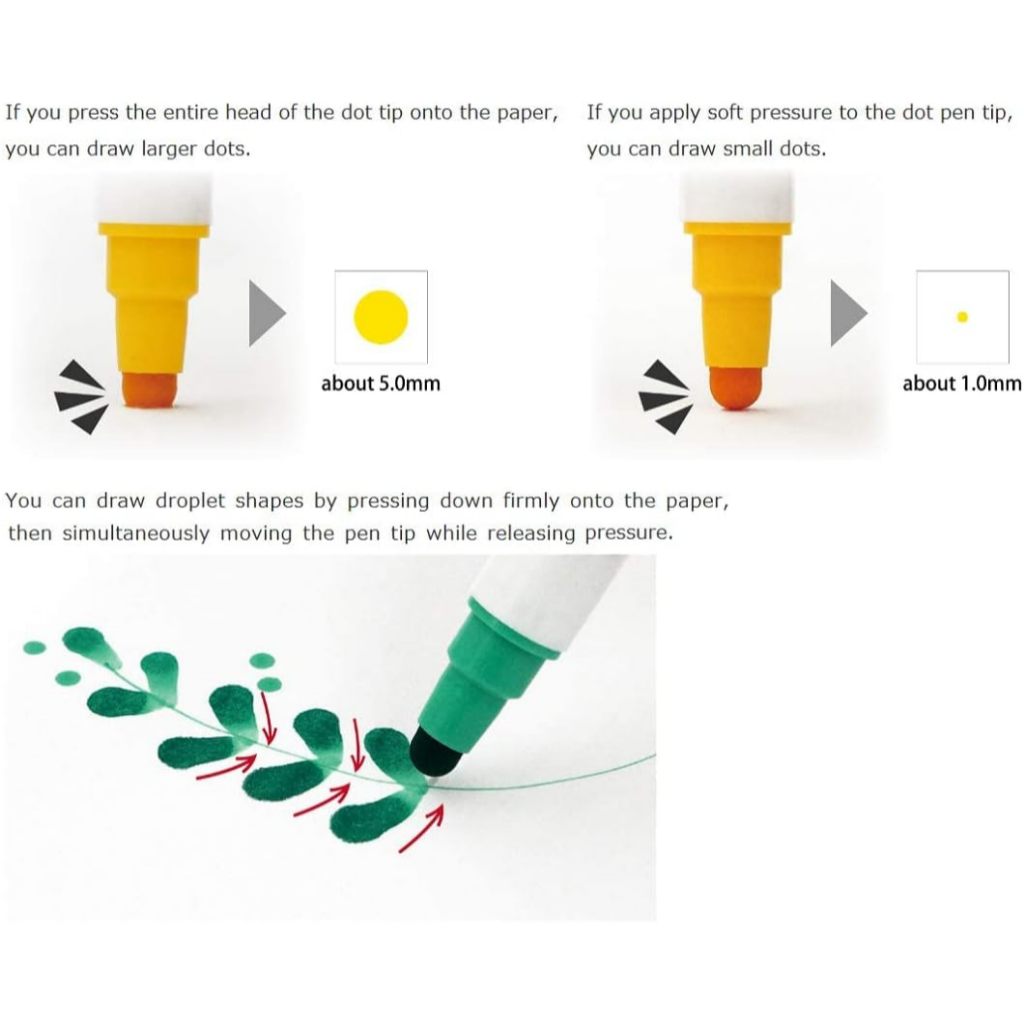 If you press the entire head of the dot tip onto the paper, you can draw larger dots.

about 5.0mm

If you apply soft pressure to the dot pen tip, you can draw small dots.

about 1.0mm

You can draw droplet shapes by pressing down firmly onto the paper, then simultaneously moving the pen tip while releasing pressure.