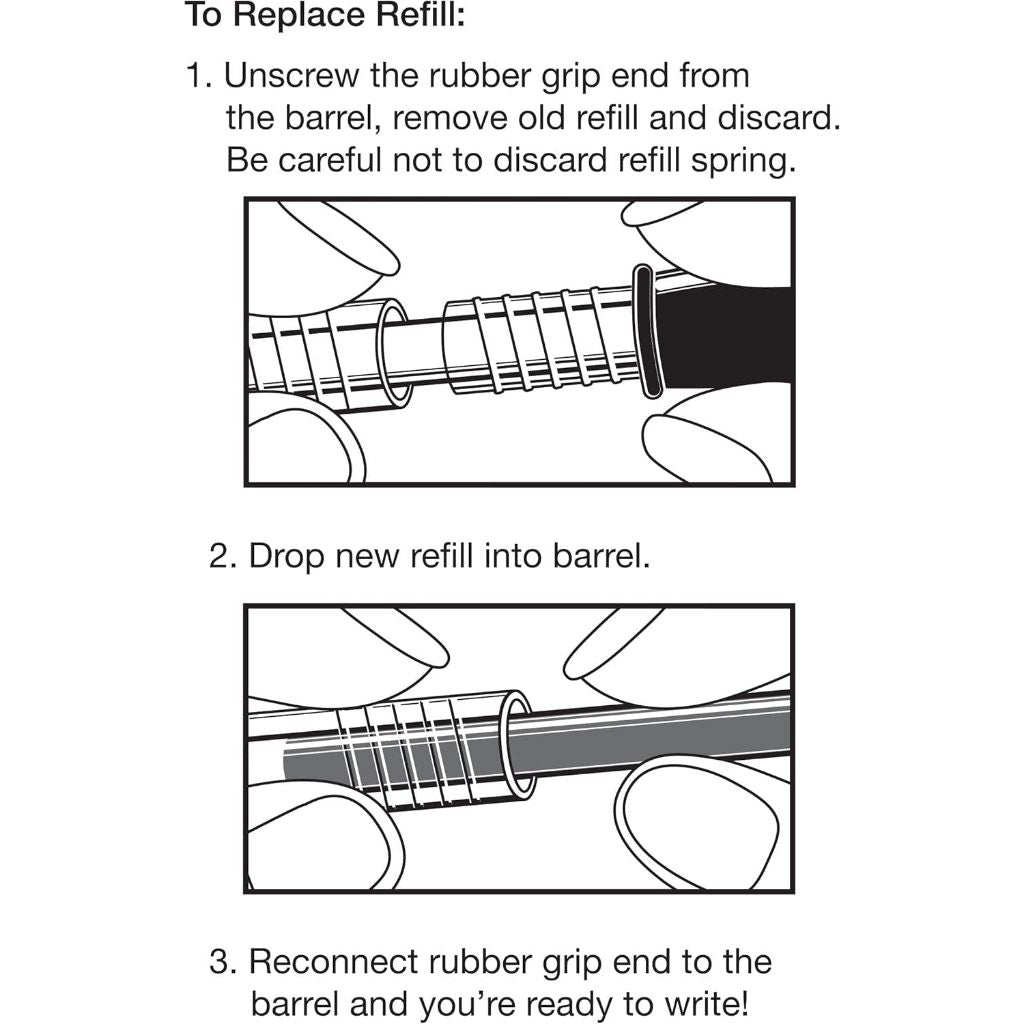 To Replace Refill:

1. Unscrew the rubber grip end from the barrel, remove old refill and discard. Be careful not to discard refill spring.

2. Drop new refill into barrel.

3. Reconnect rubber grip end to the barrel and you're ready to write!