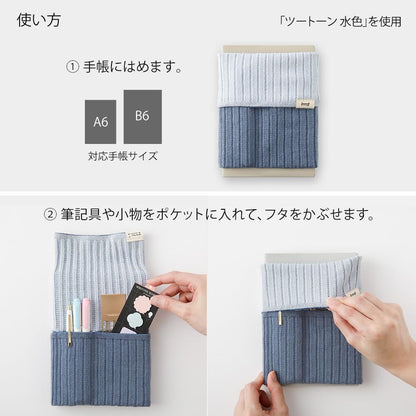 使い方

「ツートーン 水色」を使用

① 手帳にはめます。

A6

B6

対応手帳サイズ

② 筆記具や小物をポケットに入れて、フタをかぶせます。